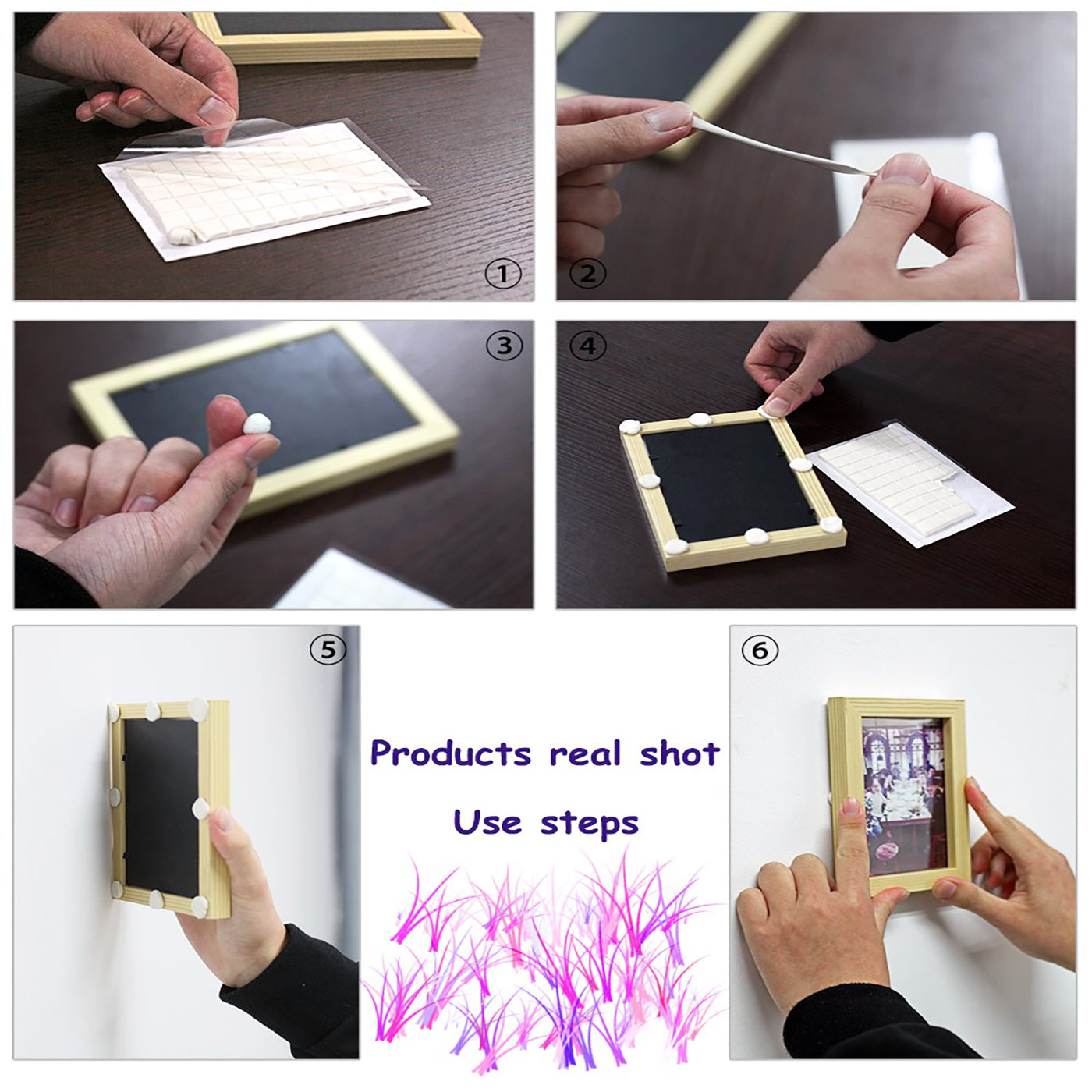 ①

②

③

④

⑤

Products real shot

Use steps

⑥